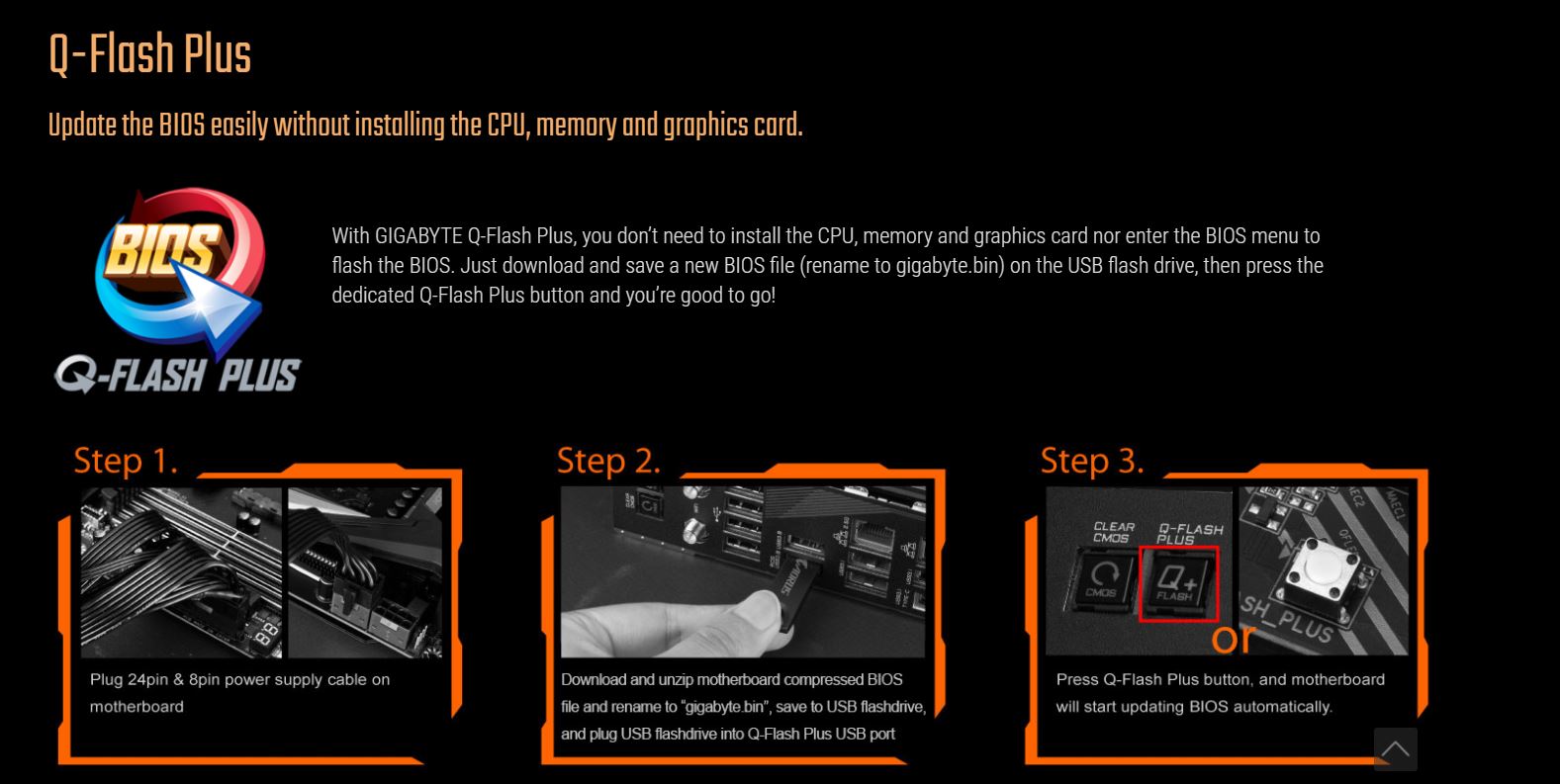 Q-Flash Plus

Update the BIOS easily without installing the CPU, memory and graphics card.

BIOS

Q-FLASH PLUS

With GIGABYTE Q-Flash Plus, you don't need to install the CPU, memory and graphics card nor enter the BIOS menu to flash the BIOS. Just download and save a new BIOS file (rename to gigabyte.bin) on the USB flash drive, then press the dedicated Q-Flash Plus button and you're good to go!

Step 1.

Plug 24pin & 8pin power supply cable on motherboard

Step 2.

Download and unzip motherboard compressed BIOS file and rename to "gigabyte.bin", save to USB flashdrive, and plug USB flashdrive into Q-Flash Plus USB port

Step 3.

CLEAR CMOS

CMOS

Q-FLASH PLUS

Q+ FLASH

SH_PLUS

or

Press Q-Flash Plus button, and motherboard will start updating BIOS automatically.